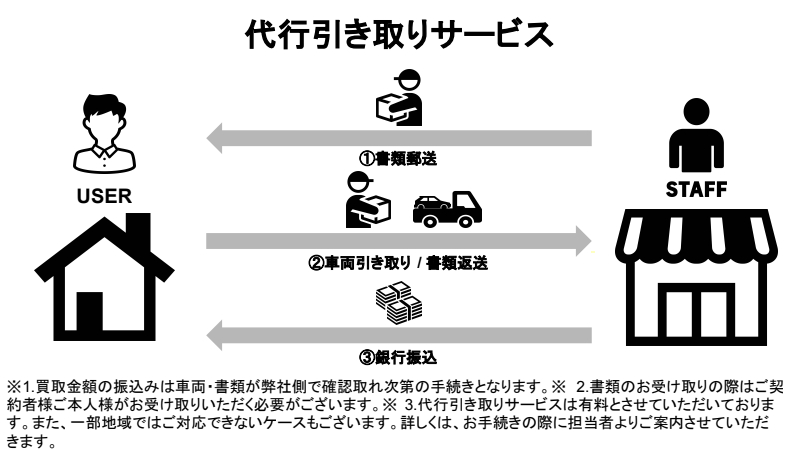 代行引き取りサービス

USER

STAFF

①書類郵送

②車両引き取り / 書類返送

③銀行振込

※1.買取金額の振込みは車両・書類が弊社側で確認取れ次第の手続きとなります。※ 2.書類のお受け取りの際はご契約者様ご本人様がお受け取りいただく必要がございます。※ 3.代行引き取りサービスは有料とさせていただいております。また、一部地域ではご対応できないケースもございます。詳しくは、お手続きの際に担当者よりご案内させていただきます。