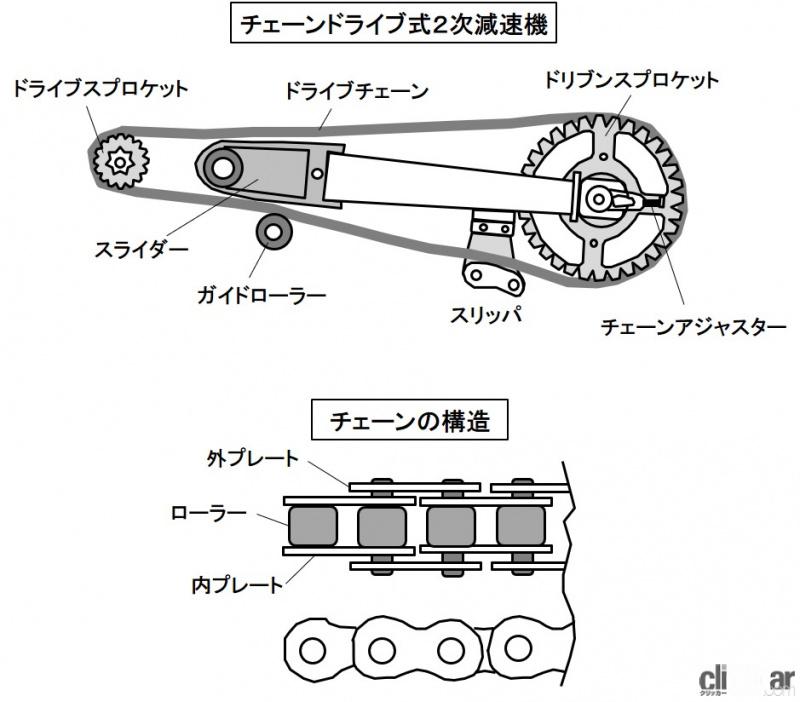 チェーンドライブ式２次減速機

ドライブスプロケット

ドライブチェーン

ドリブンスプロケット

スライダー

ガイドローラー

スリッパ

チェーンアジャスター

チェーンの構造

外プレート

ローラー

内プレート

clicccar
クリッカー .com