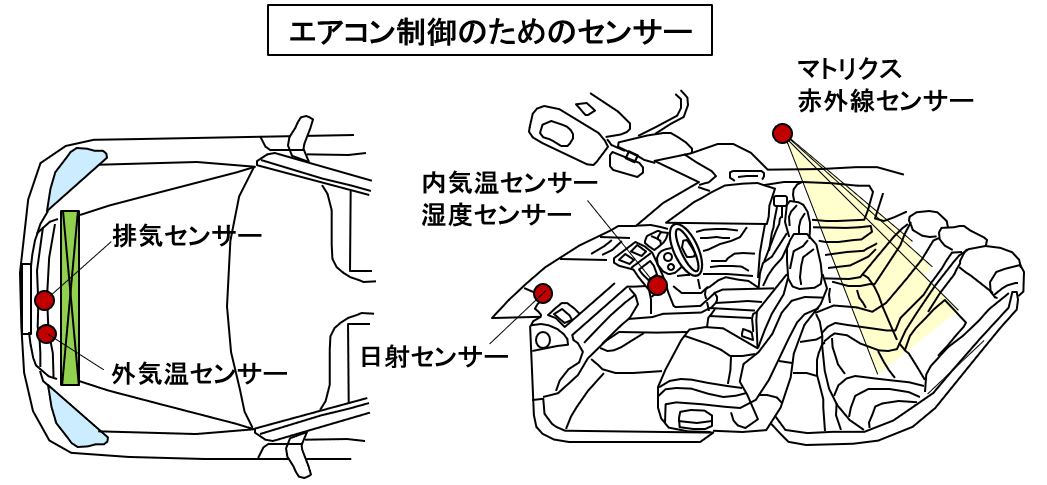 エアコン制御のためのセンサー

マトリクス
赤外線センサー

内気温センサー
湿度センサー

排気センサー

外気温センサー

日射センサー